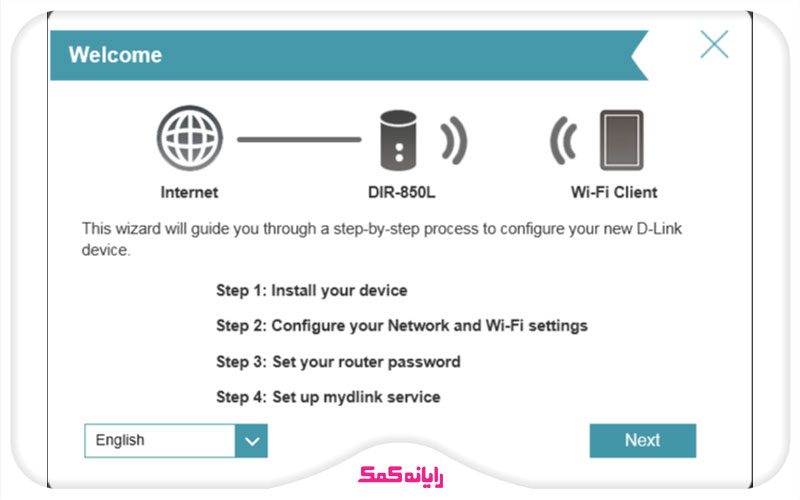 Welcome

Internet

DIR-850L

Wi-Fi Client

This wizard will guide you through a step-by-step process to configure your new D-Link device.

Step 1: Install your device

Step 2: Configure your Network and Wi-Fi settings

Step 3: Set your router password

Step 4: Set up mydlink service

English

Next

رایانه کمک