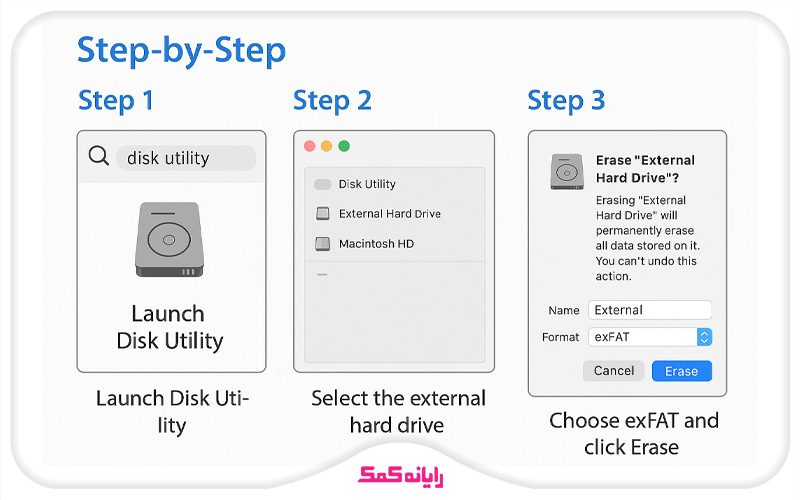 Step-by-Step

Step 1

disk utility

Launch Disk Utility

Launch Disk Utility

Step 2

Disk Utility

External Hard Drive

Macintosh HD

Select the external hard drive

Step 3

Erase "External Hard Drive"?

Erasing "External Hard Drive" will permanently erase all data stored on it. You can't undo this action.

Name External

Format exFAT

Cancel Erase

Choose exFAT and click Erase

رایانه کمک